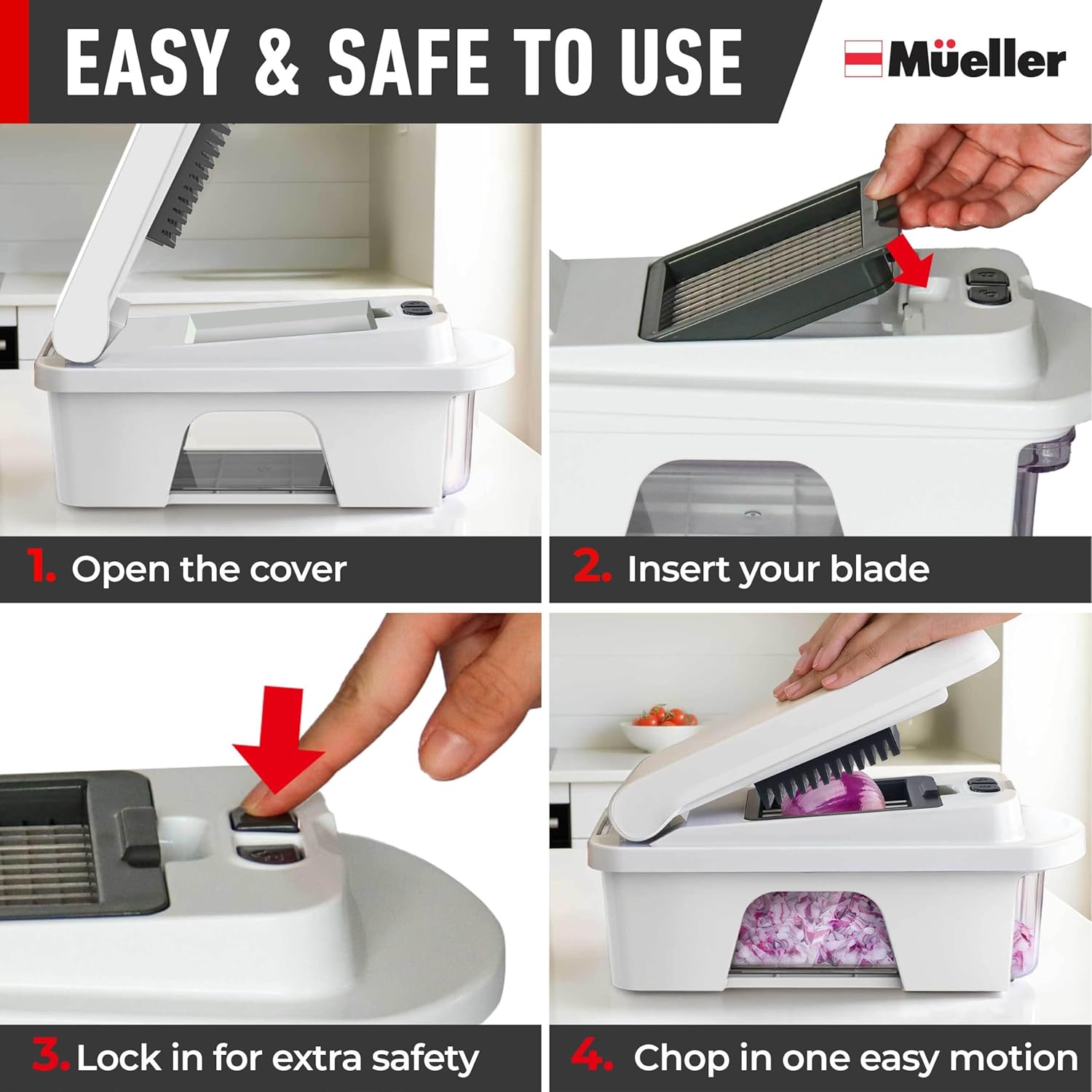 EASY & SAFE TO USE

Müeller

1. Open the cover

2. Insert your blade

3. Lock in for extra safety

4. Chop in one easy motion