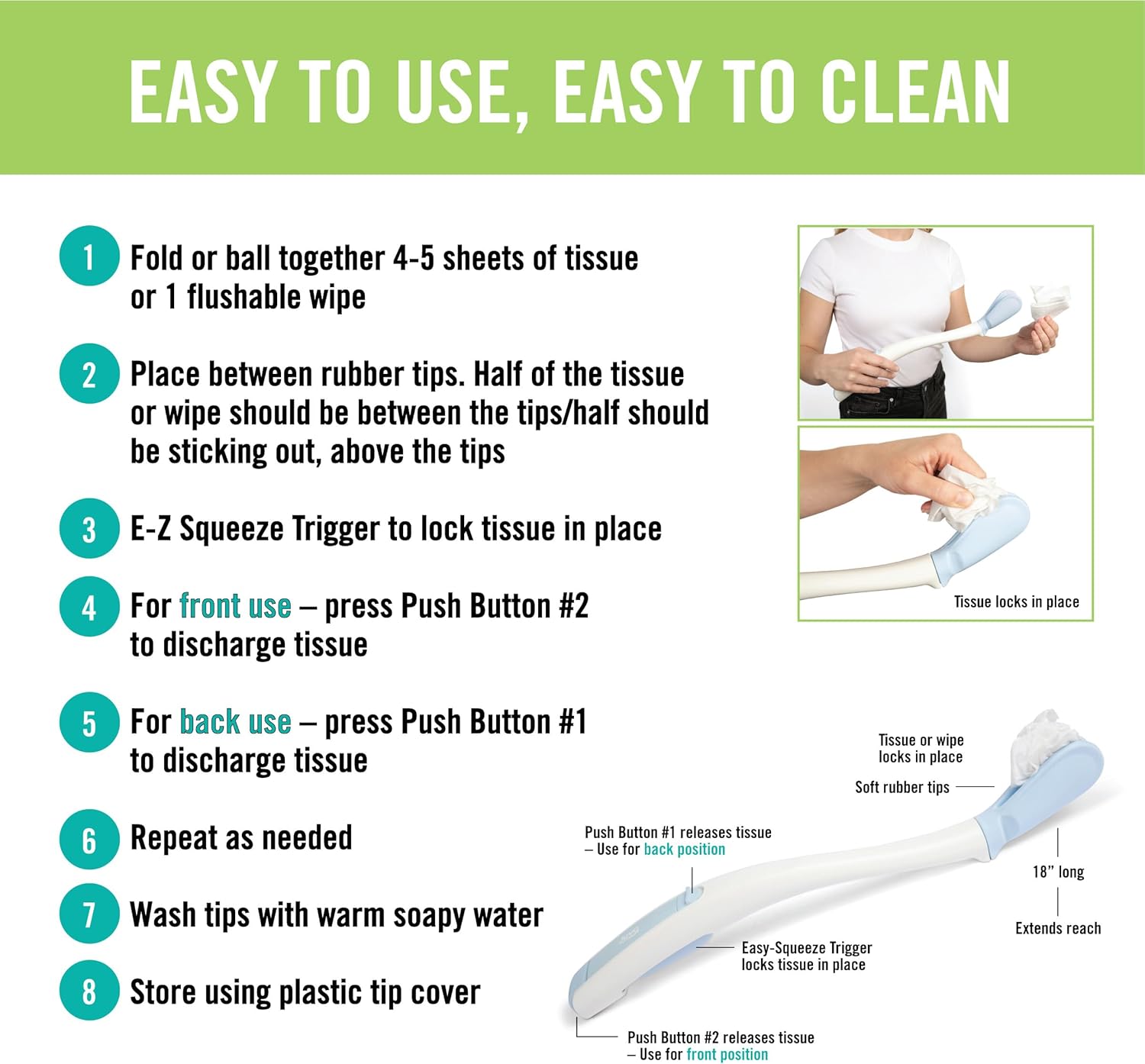 EASY TO USE, EASY TO CLEAN

1 Fold or ball together 4-5 sheets of tissue or 1 flushable wipe

2 Place between rubber tips. Half of the tissue or wipe should be between the tips/half should be sticking out, above the tips

3 E-Z Squeeze Trigger to lock tissue in place

4 For front use – press Push Button #2 to discharge tissue

5 For back use – press Push Button #1 to discharge tissue

6 Repeat as needed

7 Wash tips with warm soapy water

8 Store using plastic tip cover

Tissue locks in place

Tissue or wipe locks in place

Soft rubber tips

Push Button #1 releases tissue – Use for back position

18" long

Extends reach

Easy-Squeeze Trigger locks tissue in place

Push Button #2 releases tissue – Use for front position