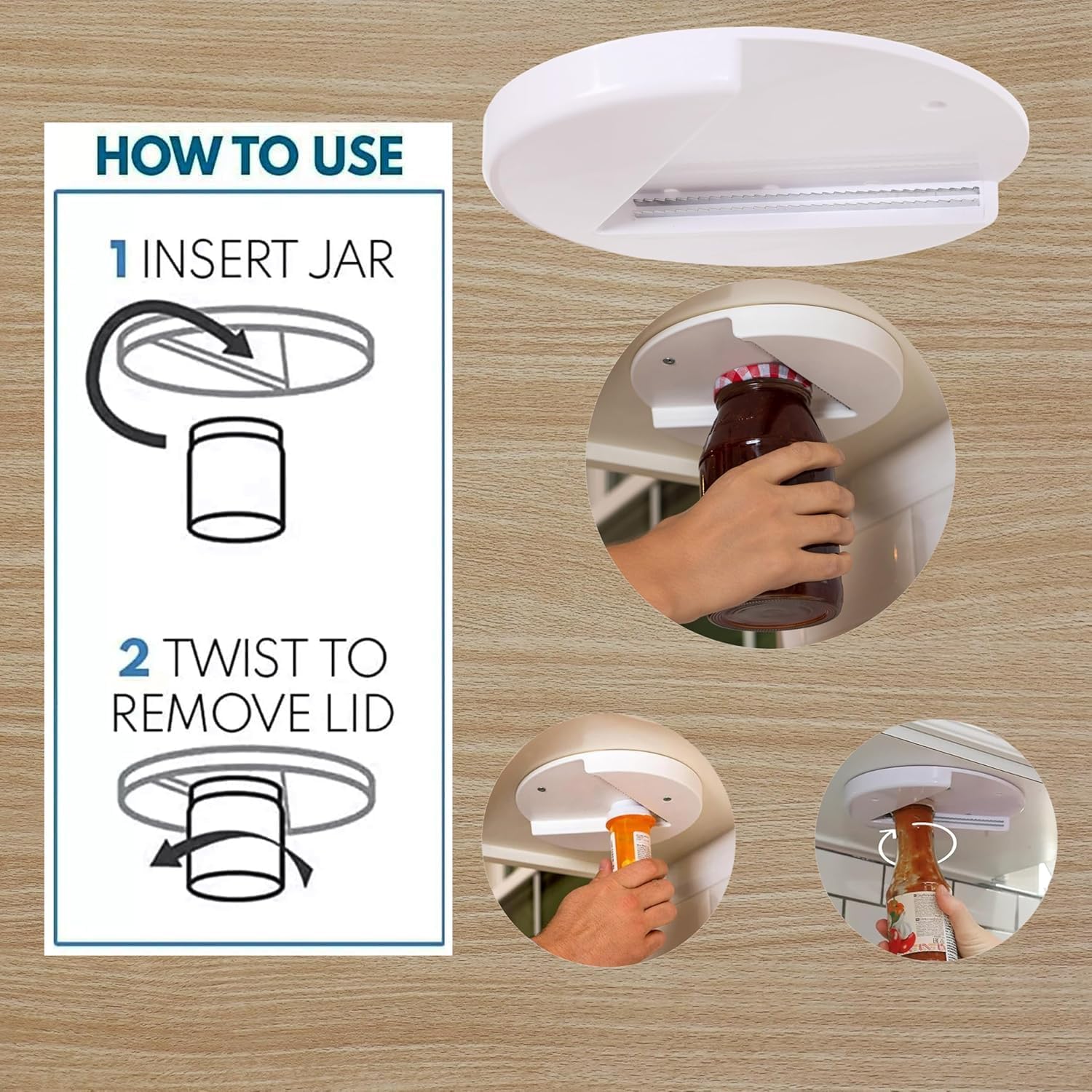 HOW TO USE

1 INSERT JAR

2 TWIST TO REMOVE LID