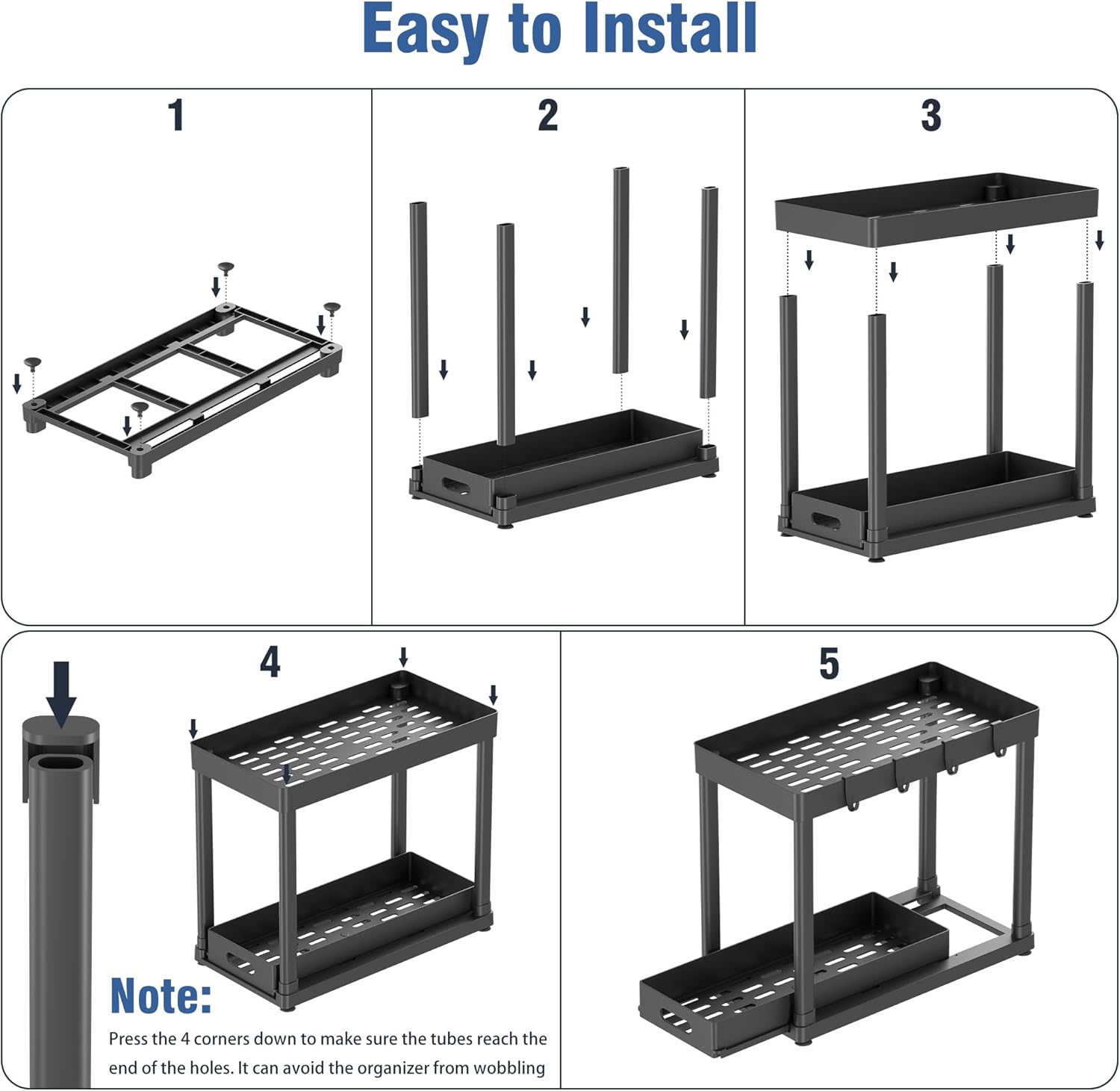 Easy to Install

1

2

3

4

5

Note:

Press the 4 corners down to make sure the tubes reach the end of the holes. It can avoid the organizer from wobbling