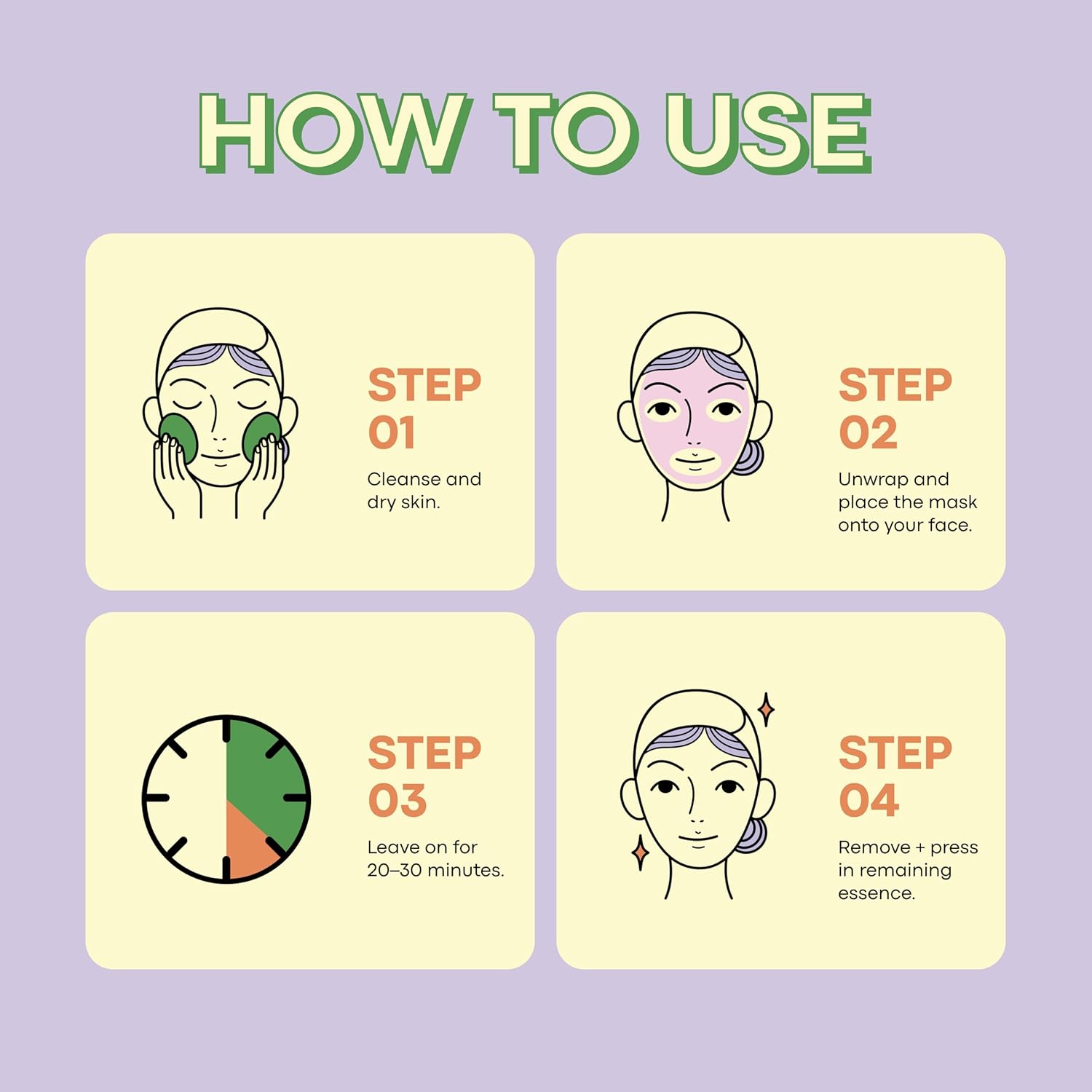 HOW TO USE

STEP 01
Cleanse and dry skin.

STEP 02
Unwrap and place the mask onto your face.

STEP 03
Leave on for 20–30 minutes.

STEP 04
Remove + press in remaining essence.