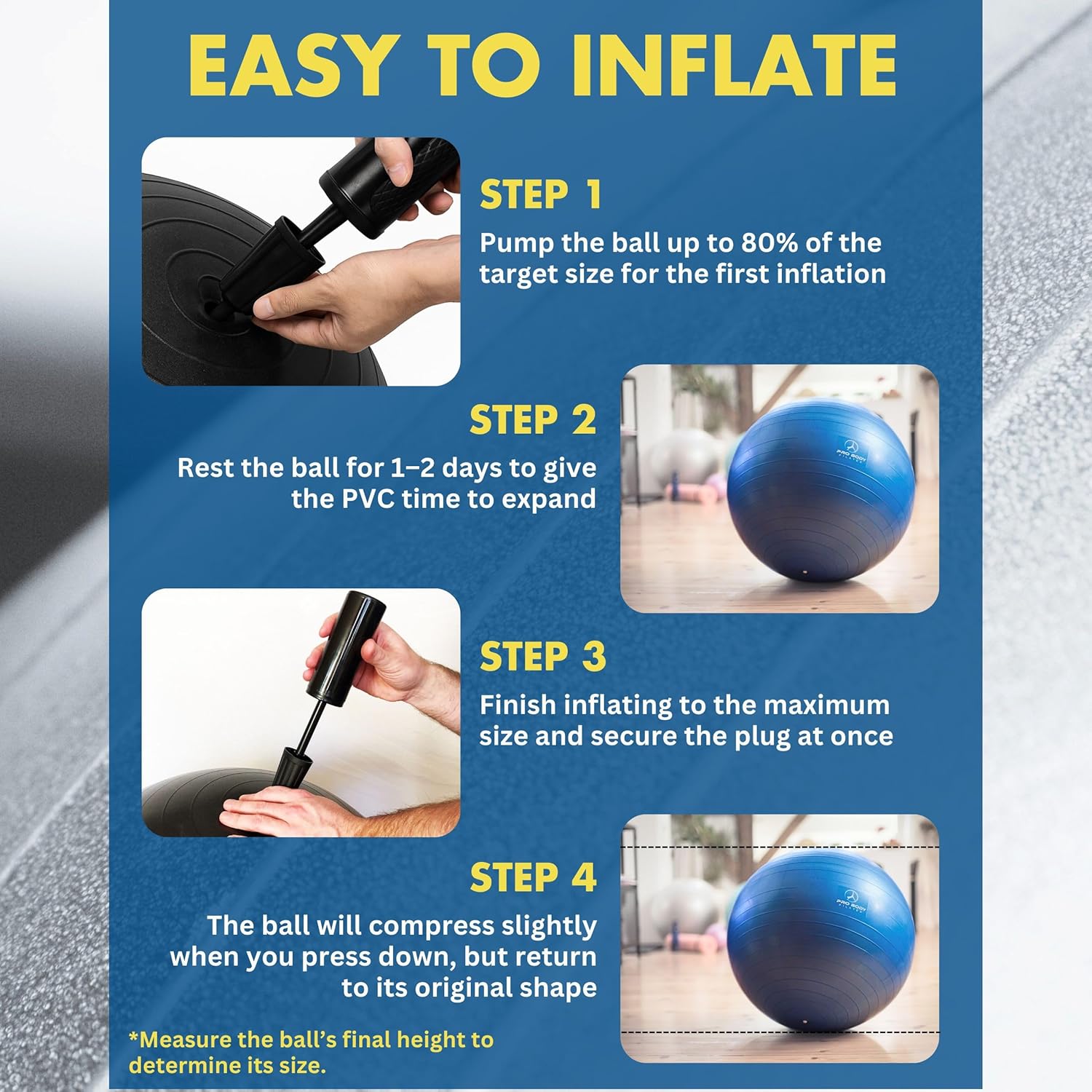 EASY TO INFLATE

STEP 1

Pump the ball up to 80% of the target size for the first inflation

STEP 2

Rest the ball for 1–2 days to give the PVC time to expand

PRO BODY PILATES

STEP 3

Finish inflating to the maximum size and secure the plug at once

STEP 4

The ball will compress slightly when you press down, but return to its original shape

PRO BODY PILATES

*Measure the ball's final height to determine its size.