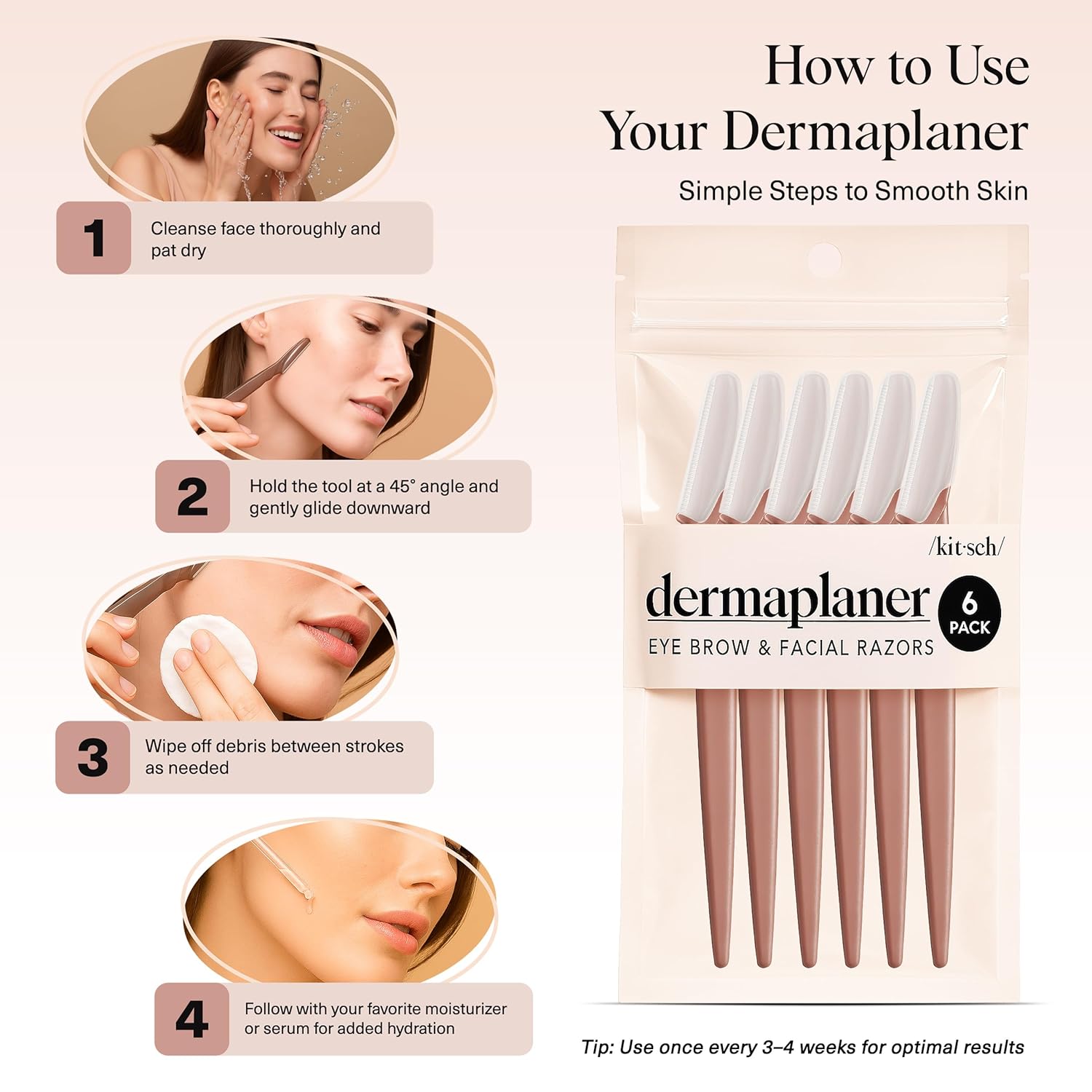 How to Use Your Dermaplaner

Simple Steps to Smooth Skin

1 Cleanse face thoroughly and pat dry

2 Hold the tool at a 45° angle and gently glide downward

3 Wipe off debris between strokes as needed

4 Follow with your favorite moisturizer or serum for added hydration

/kit·sch/

dermaplaner

6 PACK

EYE BROW & FACIAL RAZORS

Tip: Use once every 3–4 weeks for optimal results