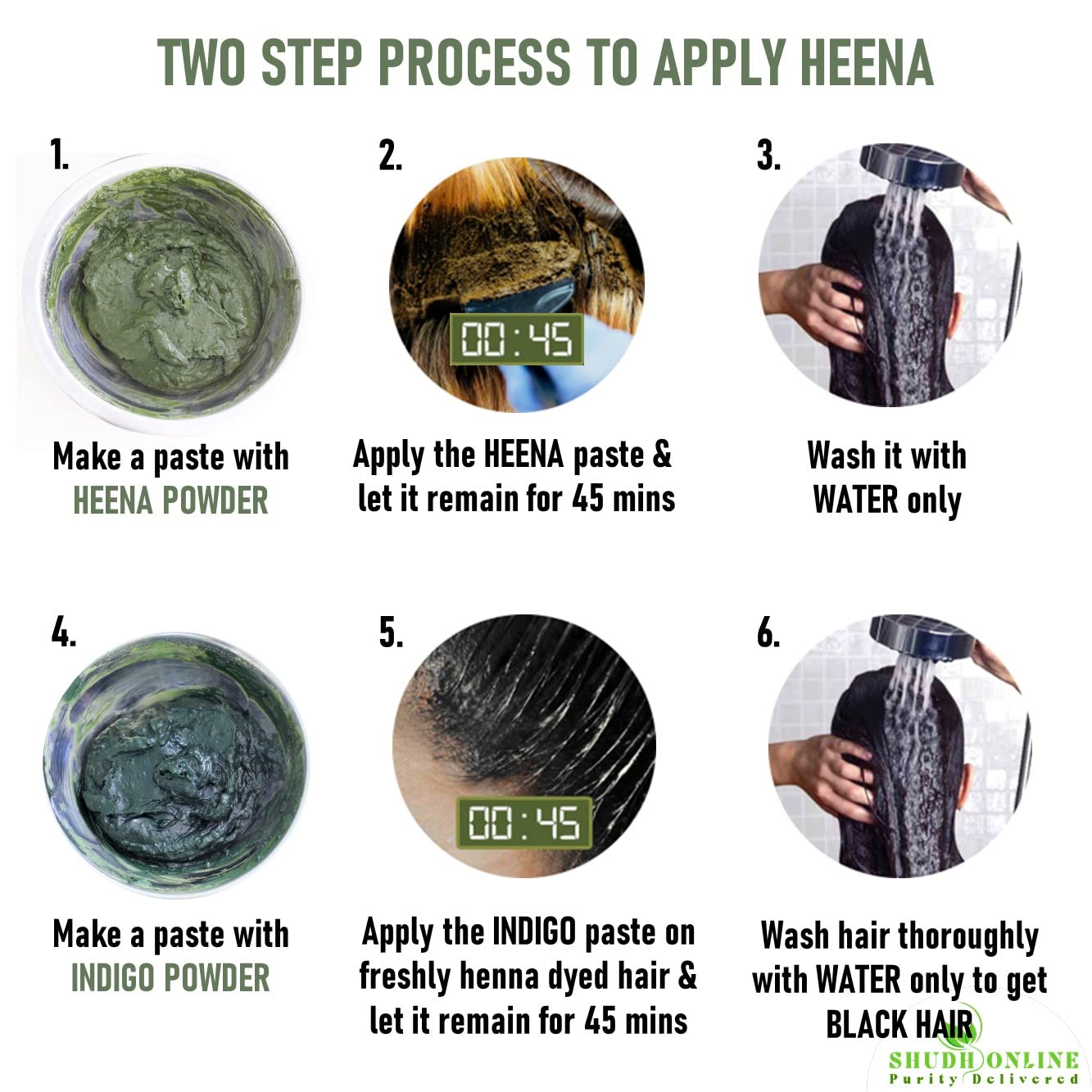 TWO STEP PROCESS TO APPLY HEENA

1.

Make a paste with HEENA POWDER

2.

00:45

Apply the HEENA paste & let it remain for 45 mins

3.

Wash it with WATER only

4.

Make a paste with INDIGO POWDER

5.

00:45

Apply the INDIGO paste on freshly henna dyed hair & let it remain for 45 mins

6.

Wash hair thoroughly with WATER only to get BLACK HAIR

SHUDH ONLINE
Purity Delivered