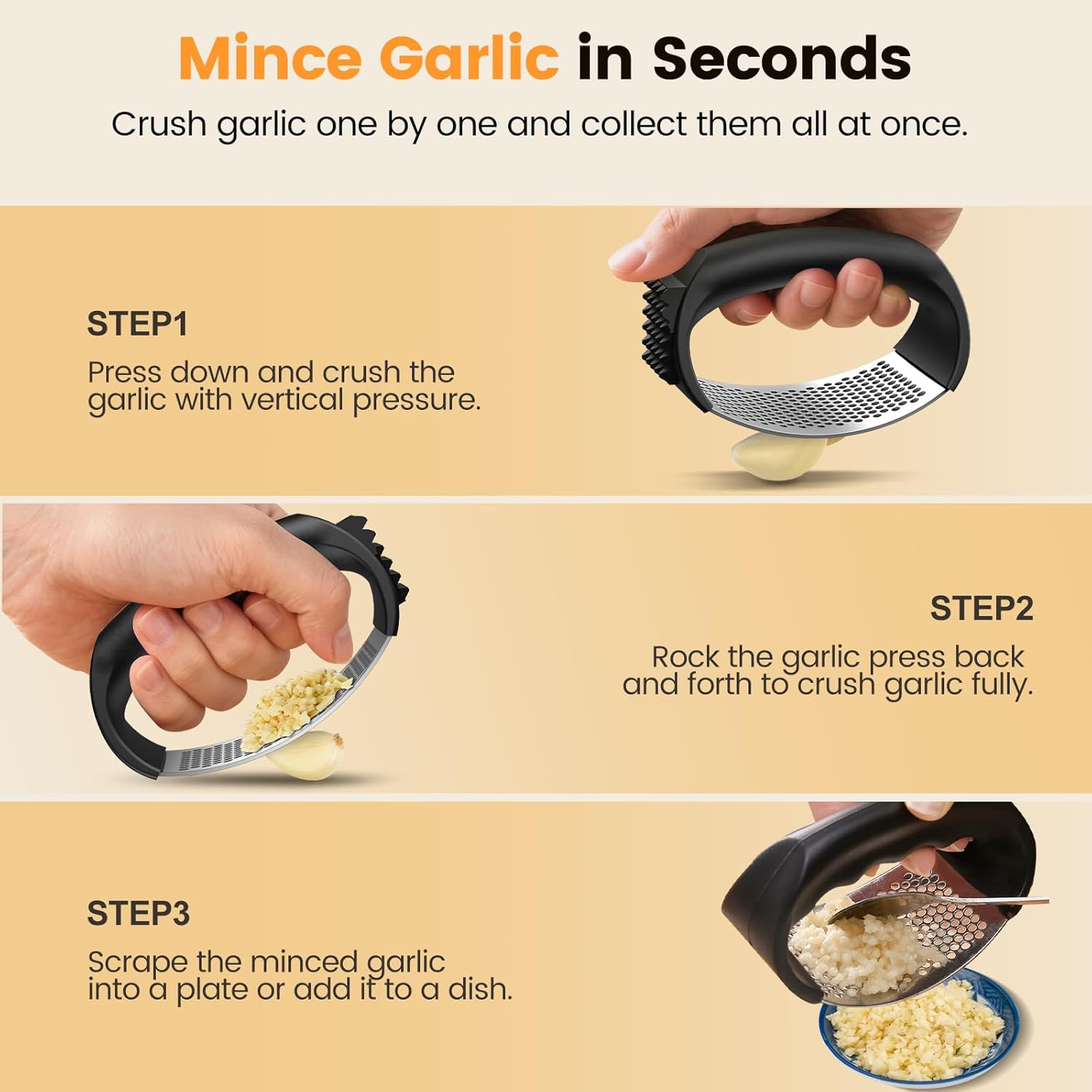 Mince Garlic in Seconds

Crush garlic one by one and collect them all at once.

STEP1

Press down and crush the garlic with vertical pressure.

STEP2

Rock the garlic press back and forth to crush garlic fully.

STEP3

Scrape the minced garlic into a plate or add it to a dish.